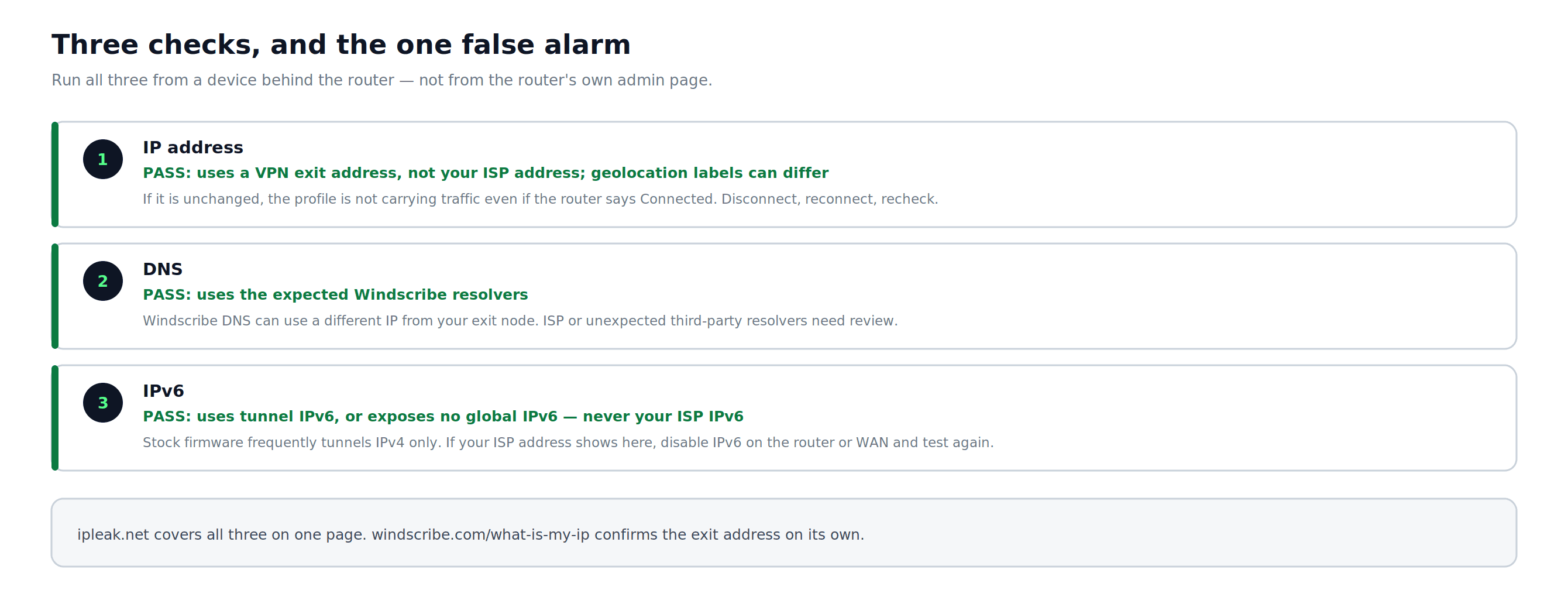 Three checks, and the one false alarm

Run all three from a device behind the router — not from the router's own admin page.

1

IP address

PASS: uses a VPN exit address, not your ISP address; geolocation labels can differ

If it is unchanged, the profile is not carrying traffic even if the router says Connected. Disconnect, reconnect, recheck.

2

DNS

PASS: uses the expected Windscribe resolvers

Windscribe DNS can use a different IP from your exit node. ISP or unexpected third-party resolvers need review.

3

IPv6

PASS: uses tunnel IPv6, or exposes no global IPv6 — never your ISP IPv6

Stock firmware frequently tunnels IPv4 only. If your ISP address shows here, disable IPv6 on the router or WAN and test again.

ipleak.net covers all three on one page. windscribe.com/what-is-my-ip confirms the exit address on its own.